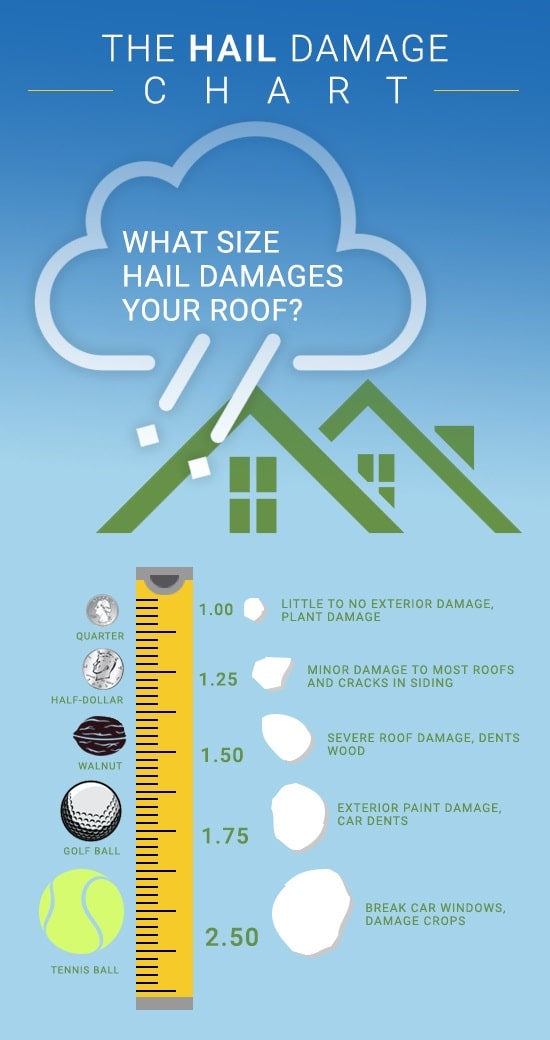 THE HAIL DAMAGE
CHART

WHAT SIZE HAIL DAMAGES YOUR ROOF?

QUARTER
1.00
LITTLE TO NO EXTERIOR DAMAGE, PLANT DAMAGE

HALF-DOLLAR
1.25
MINOR DAMAGE TO MOST ROOFS AND CRACKS IN SIDING

WALNUT
1.50
SEVERE ROOF DAMAGE, DENTS WOOD

GOLF BALL
1.75
EXTERIOR PAINT DAMAGE, CAR DENTS

TENNIS BALL
2.50
BREAK CAR WINDOWS, DAMAGE CROPS